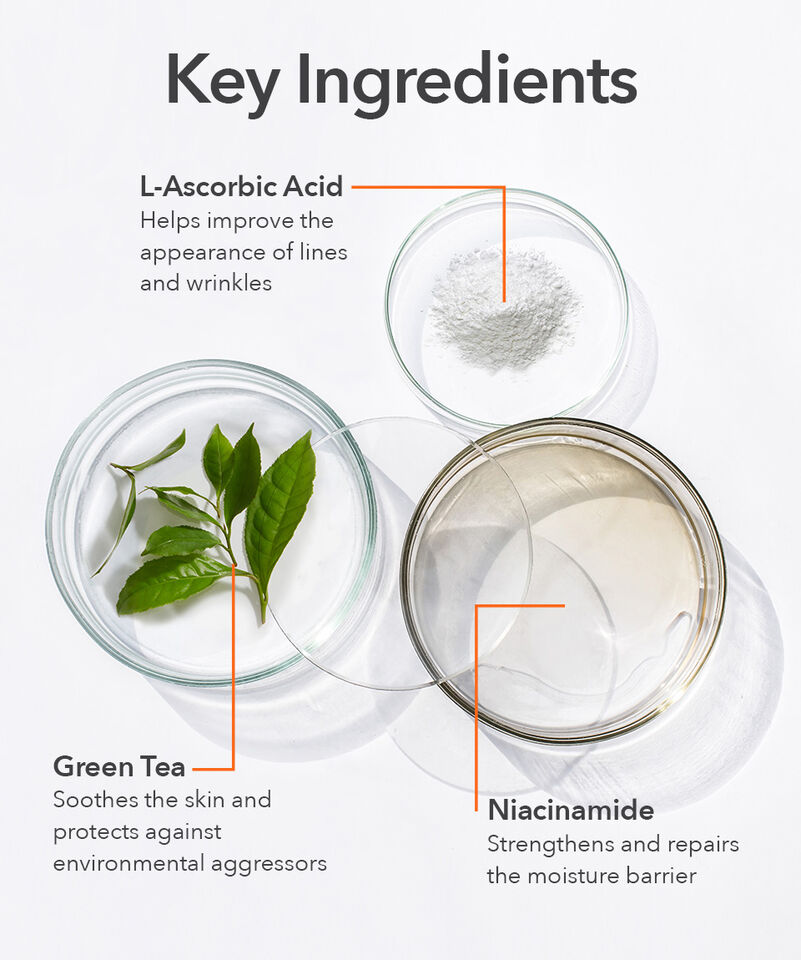 Key Ingredients

L-Ascorbic Acid
Helps improve the appearance of lines and wrinkles

Green Tea
Soothes the skin and protects against environmental aggressors

Niacinamide
Strengthens and repairs the moisture barrier